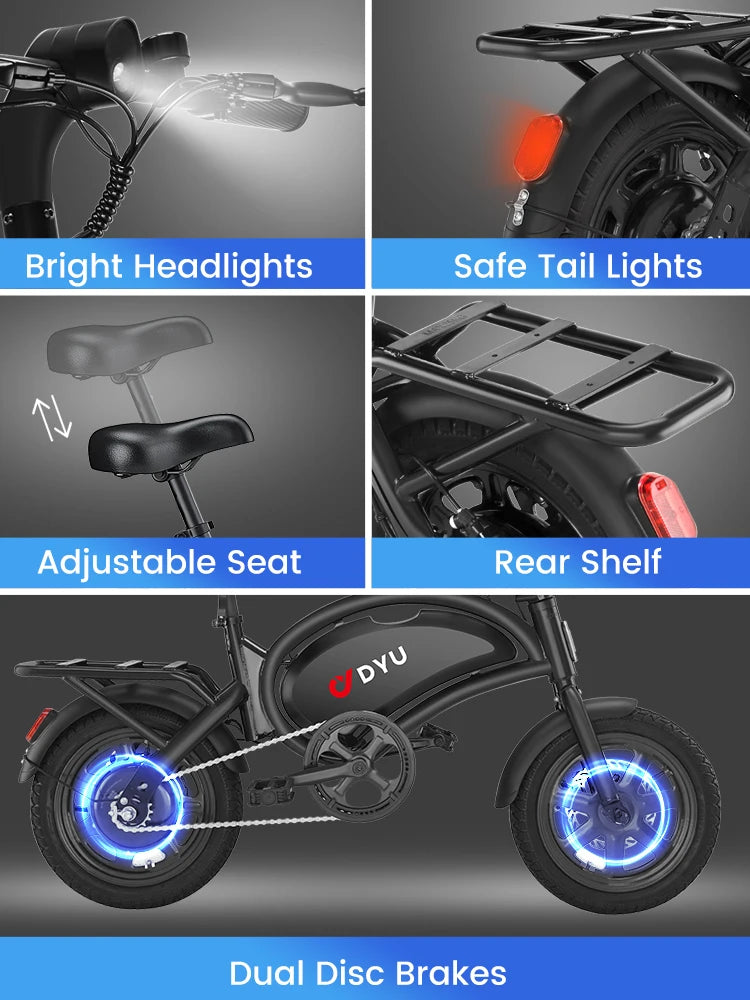 Bright Headlights

Safe Tail Lights

Adjustable Seat

Rear Shelf

DYU

Dual Disc Brakes